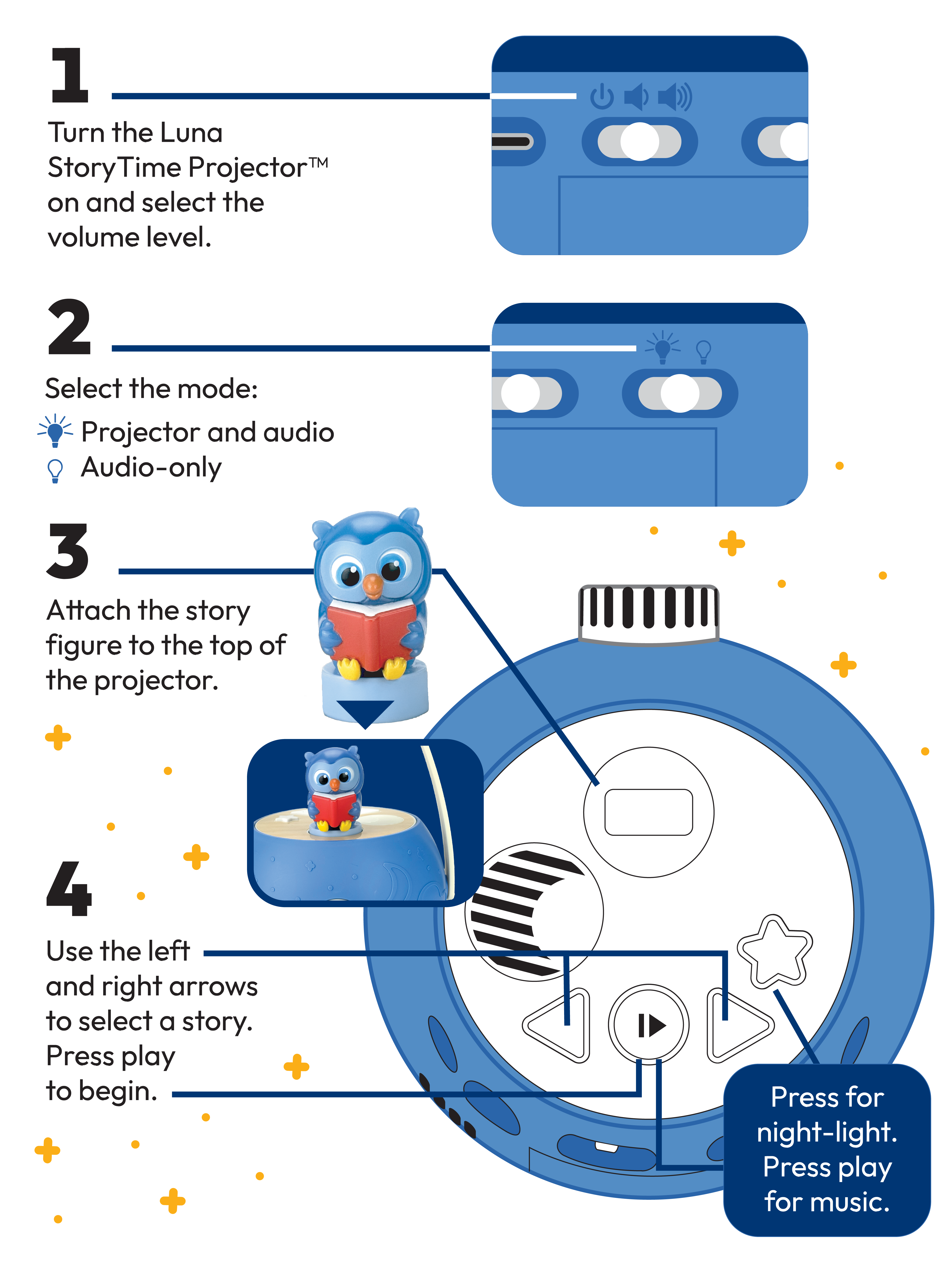 1

Turn the Luna StoryTime Projector™ on and select the volume level.

2

Select the mode:
Projector and audio
Audio-only

3

Attach the story figure to the top of the projector.

4

Use the left and right arrows to select a story. Press play to begin.

Press for night-light. Press play for music.