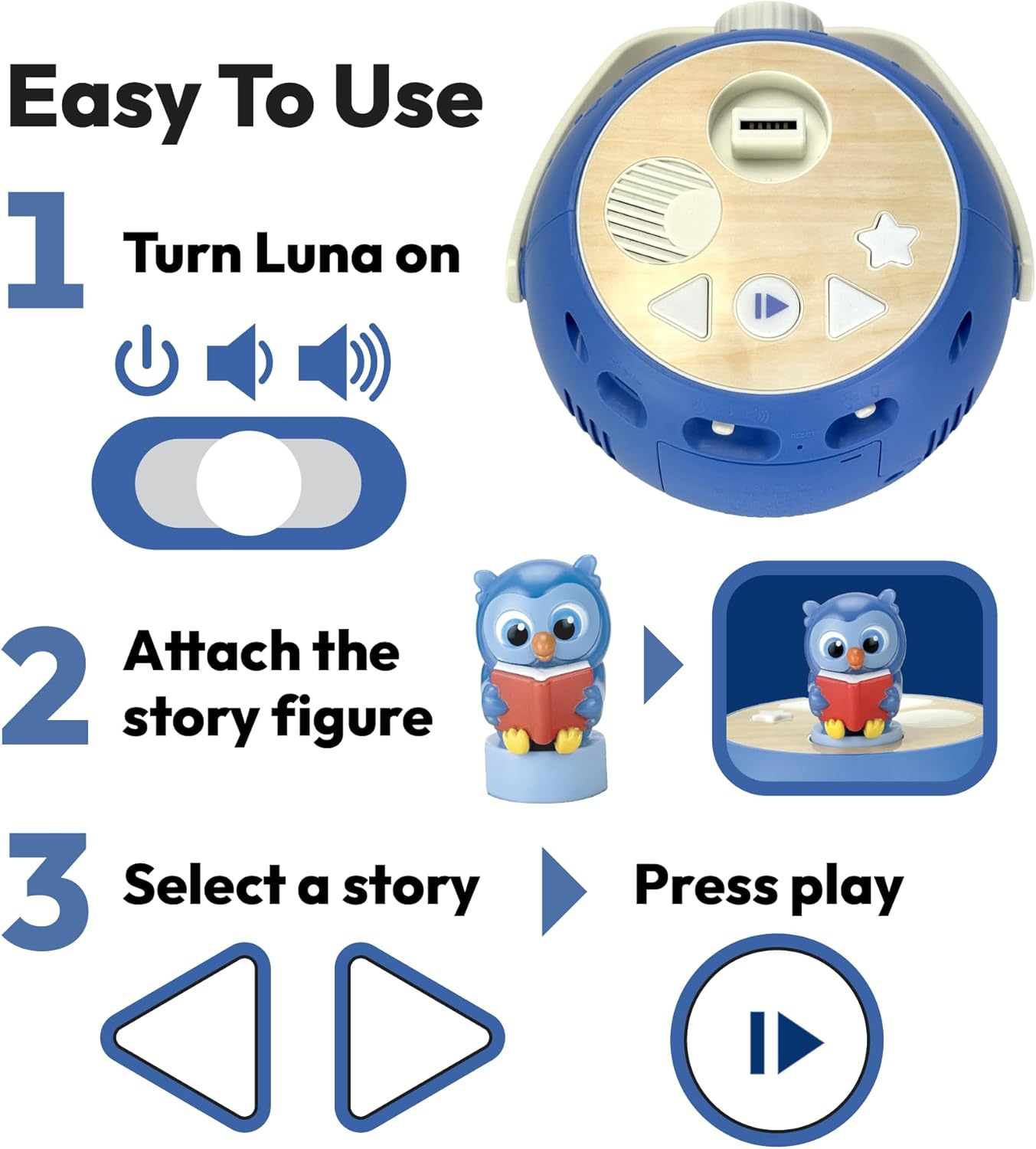 Easy To Use

1 Turn Luna on

2 Attach the story figure

3 Select a story

Press play